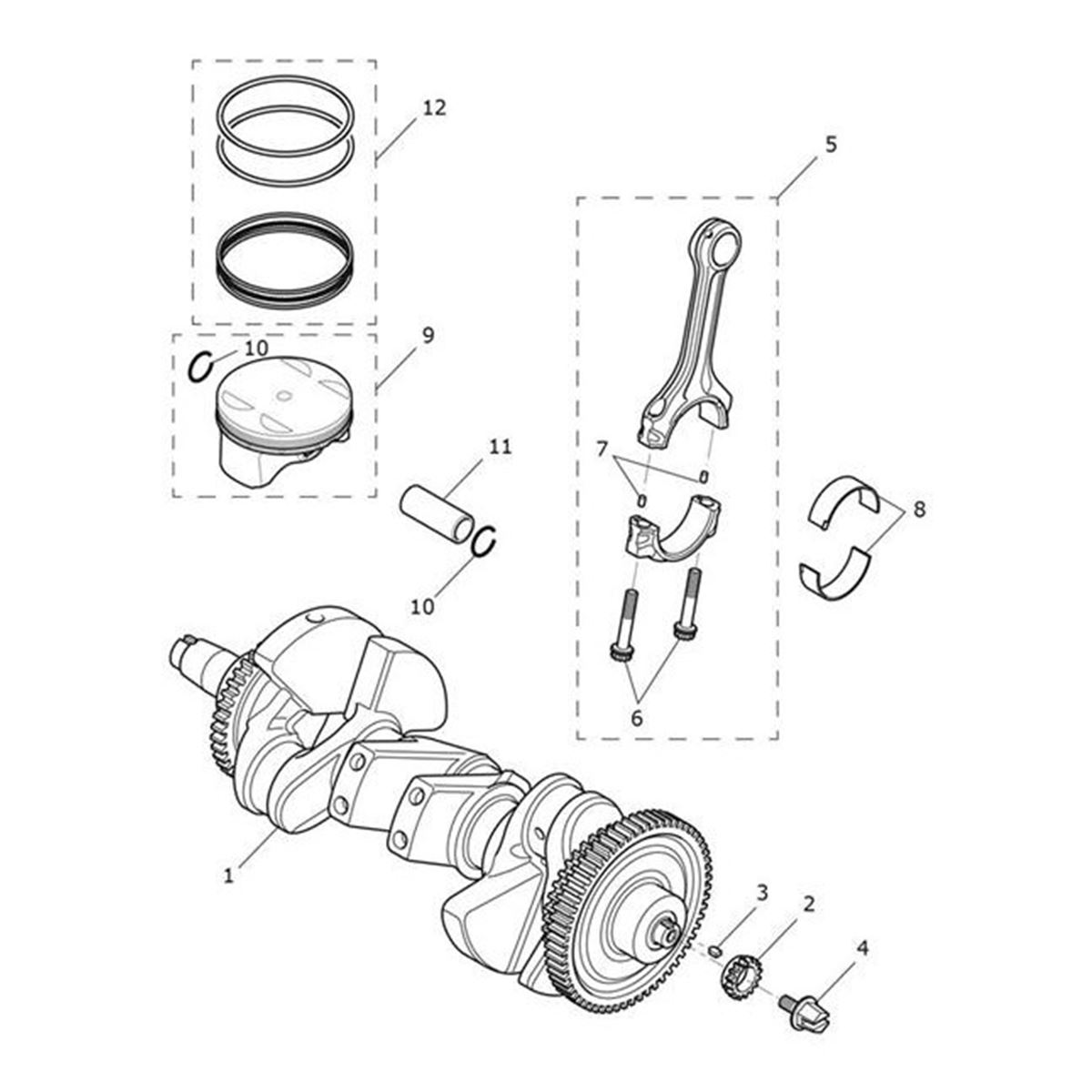 12
5
10
9
11
7
8
10
6
1
3
2
4