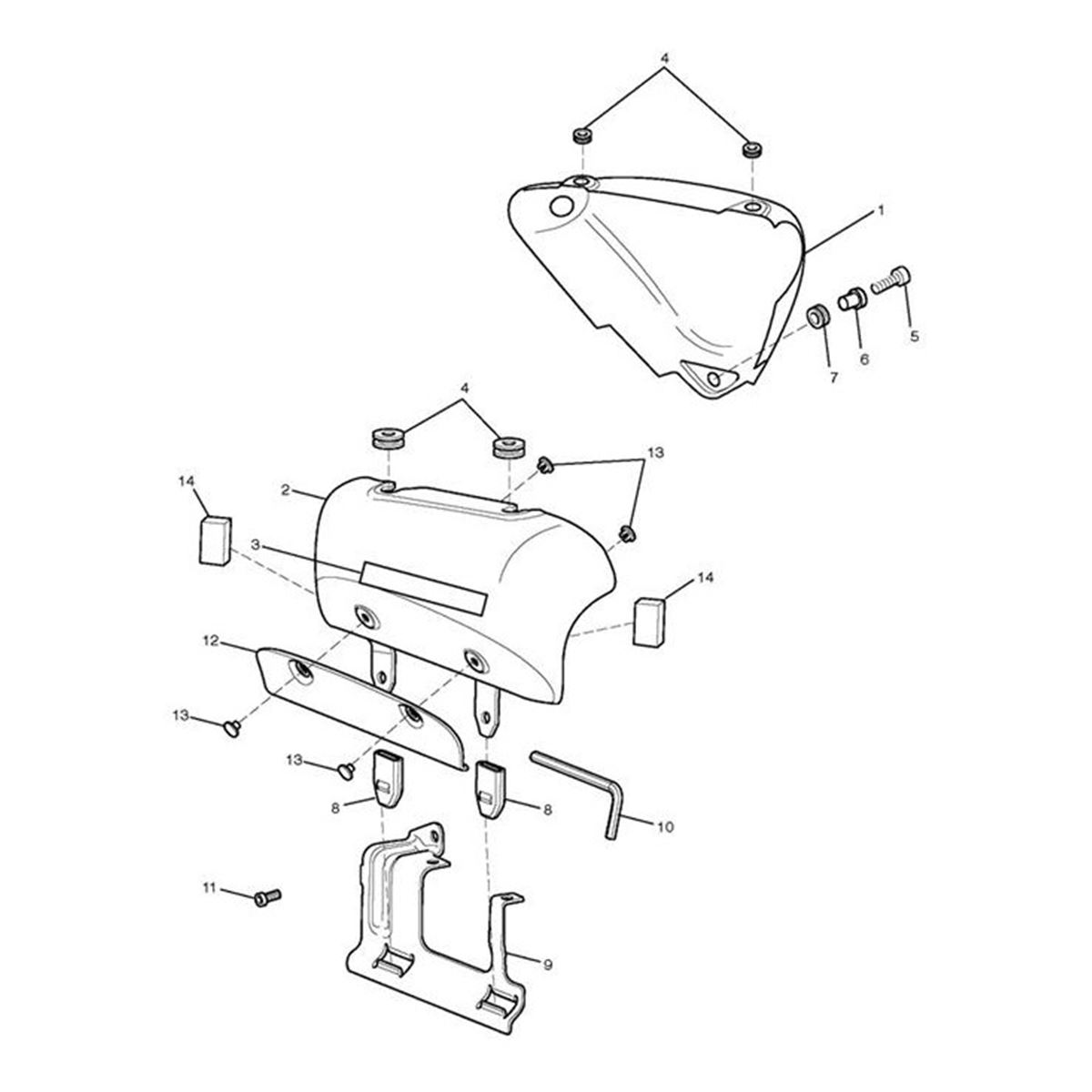 4
1
5
6
7
4
13
14
2
3
14
12
13
13
8
8
10
11
9