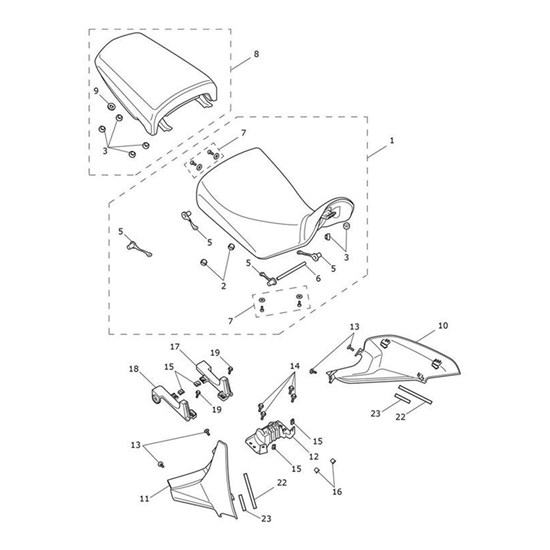 8
9
3
7
1
5
5
3
5
5
2
6
7
13
10
17
19
18
15
14
19
23
22
13
15
12
15
16
11
22
23