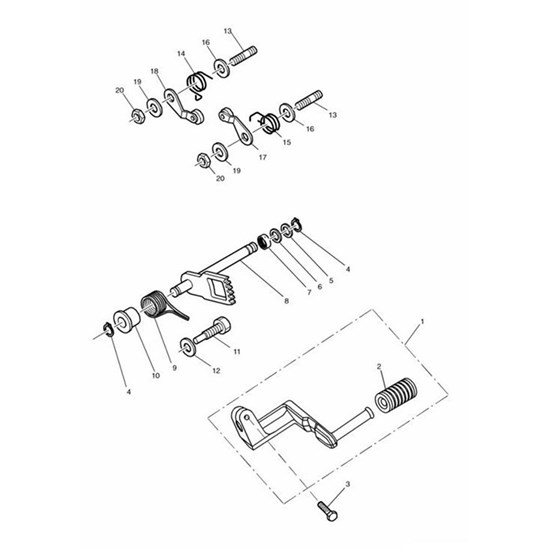 13
16
14
18
19
20
13
16
15
17
19
20
4
5
6
7
8
9
10
4
11
12
1
2
3