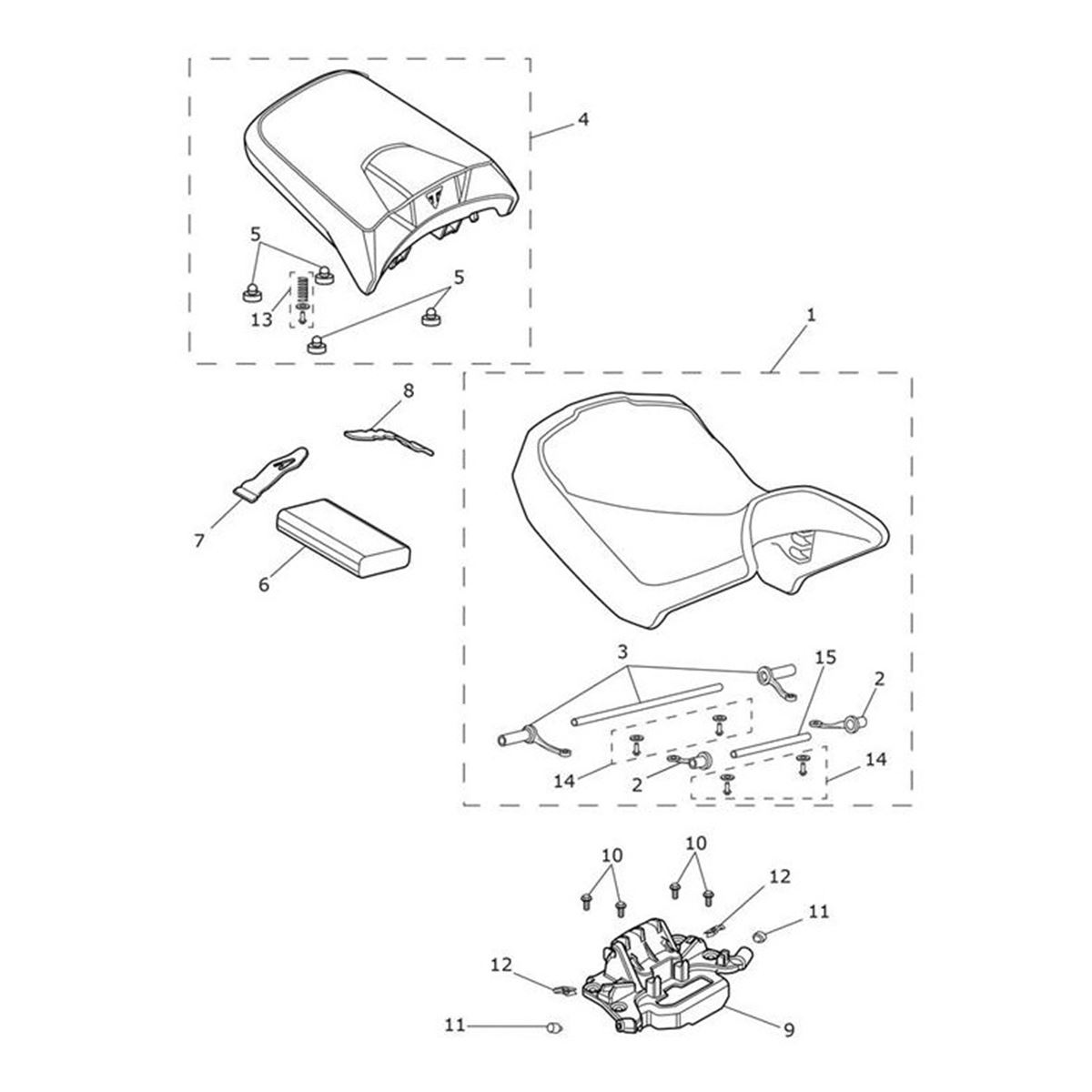 4
5
13
5
1
8
7
6
3
15
2
14
2
14
10
10
12
11
12
11
9