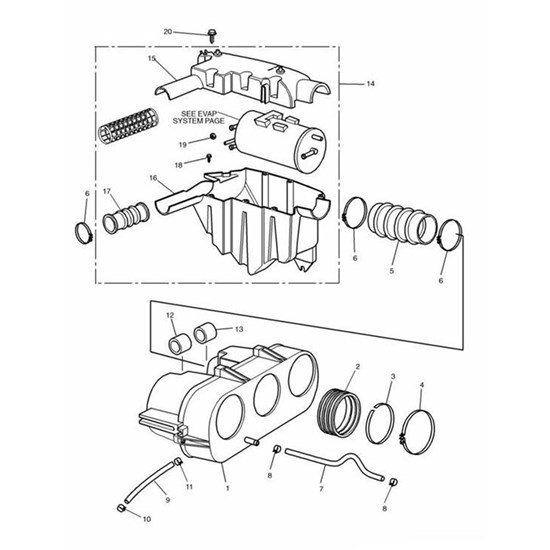 20
15
14
SEE EVAP
SYSTEM PAGE
19
18
16
17
6
6
5
6
12
13
2
3
4
8
7
8
11
1
9
10