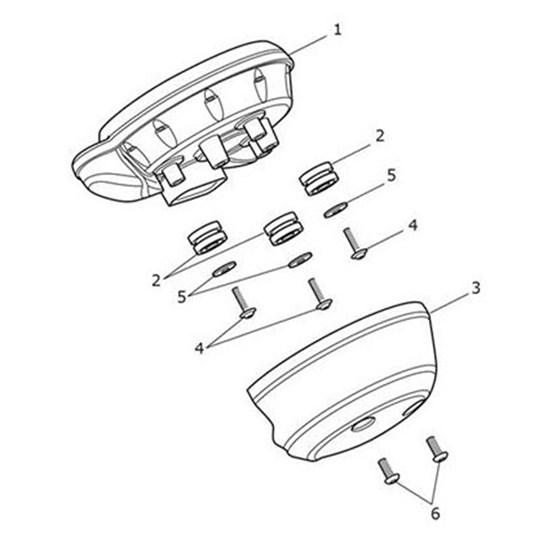 1

2

5

4

2

5

3

4

6