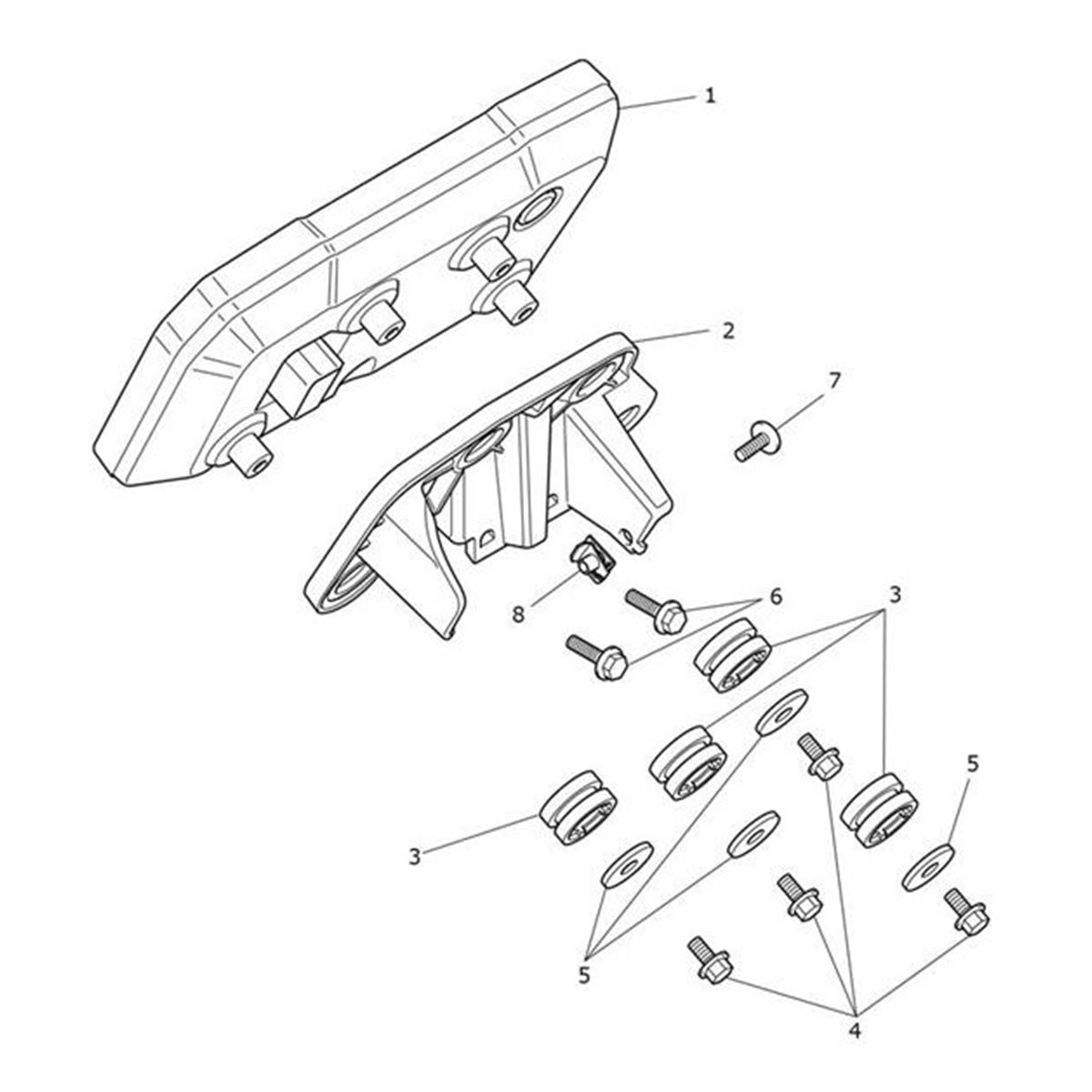 1
2
7
8
6
3
5
3
5
4