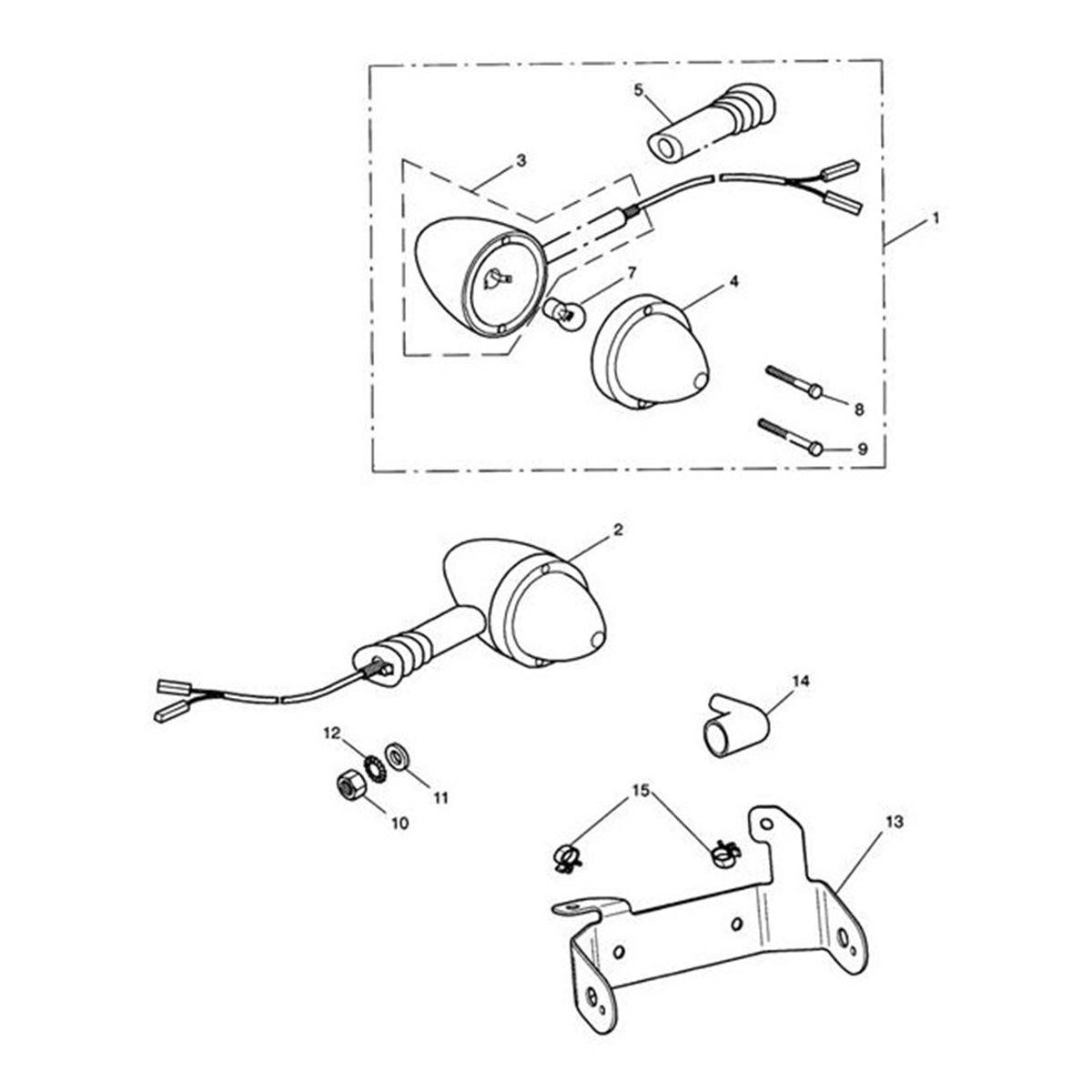 5
3
1
7
4
8
9
2
14
12
11
10
15
13