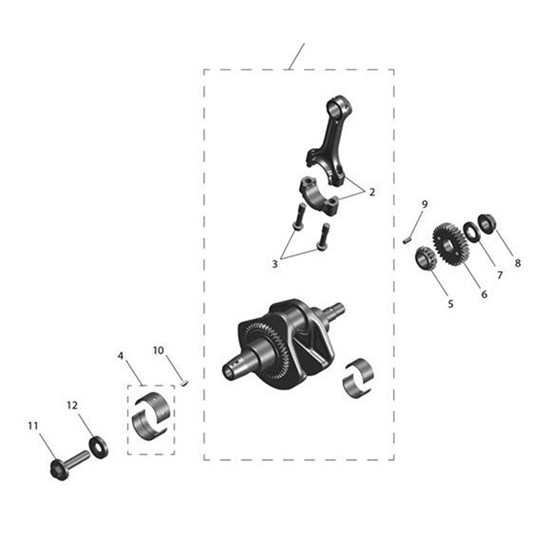 2
3
9
8
7
6
5
4
10
12
11