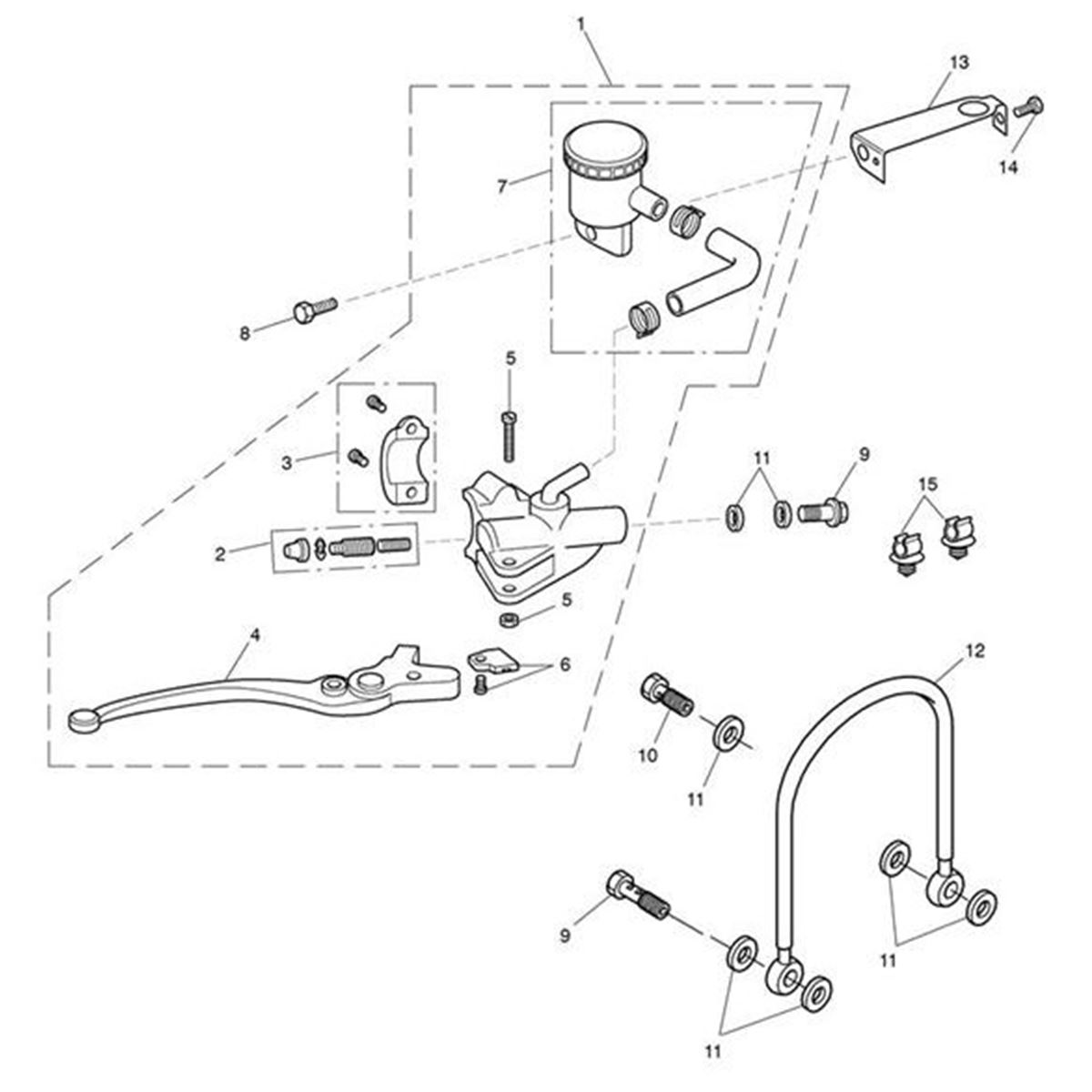 1
13
14
7
8
5
3
11
9
15
2
5
4
6
12
10
11
9
11
11