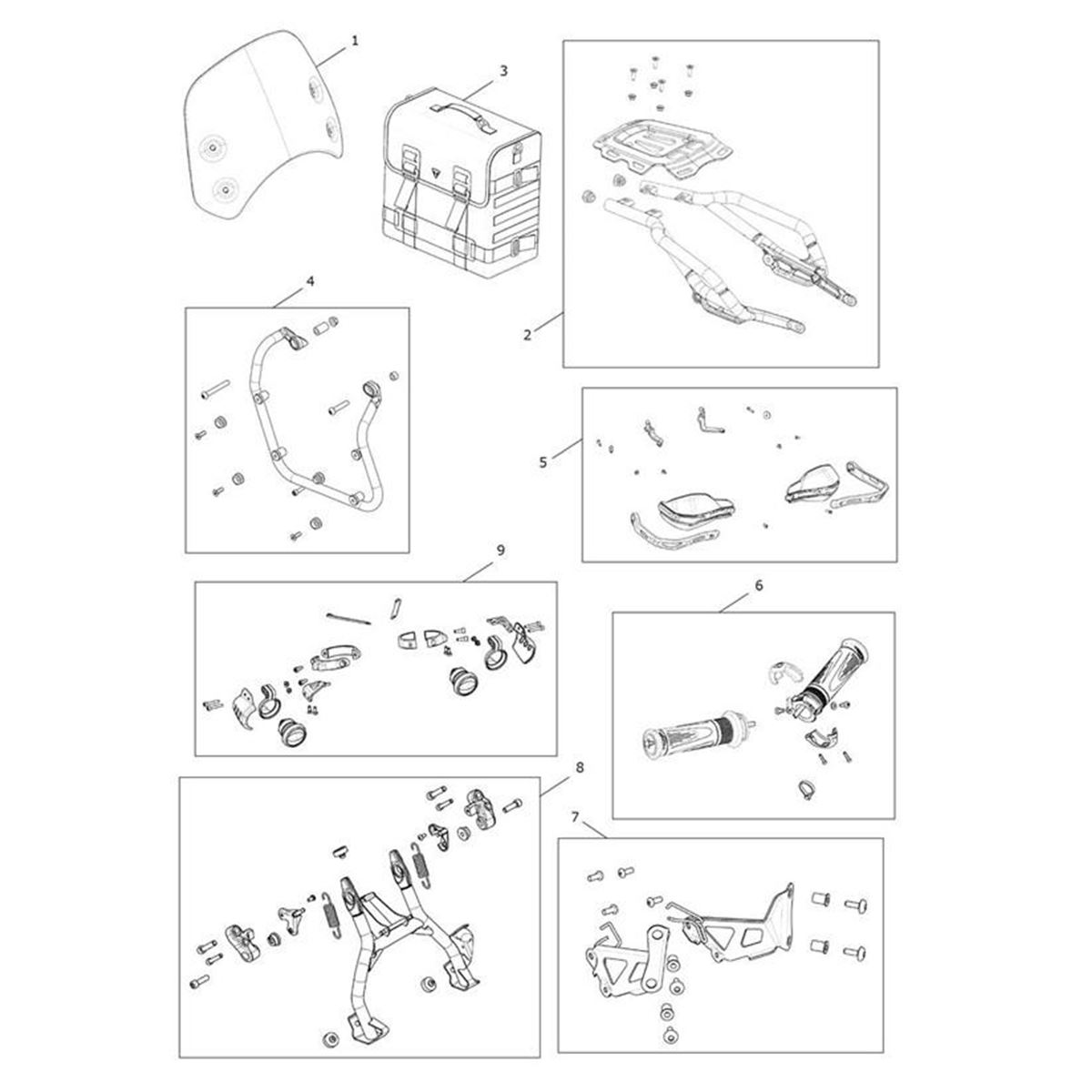 1
3
2
4
5
9
6
8
7