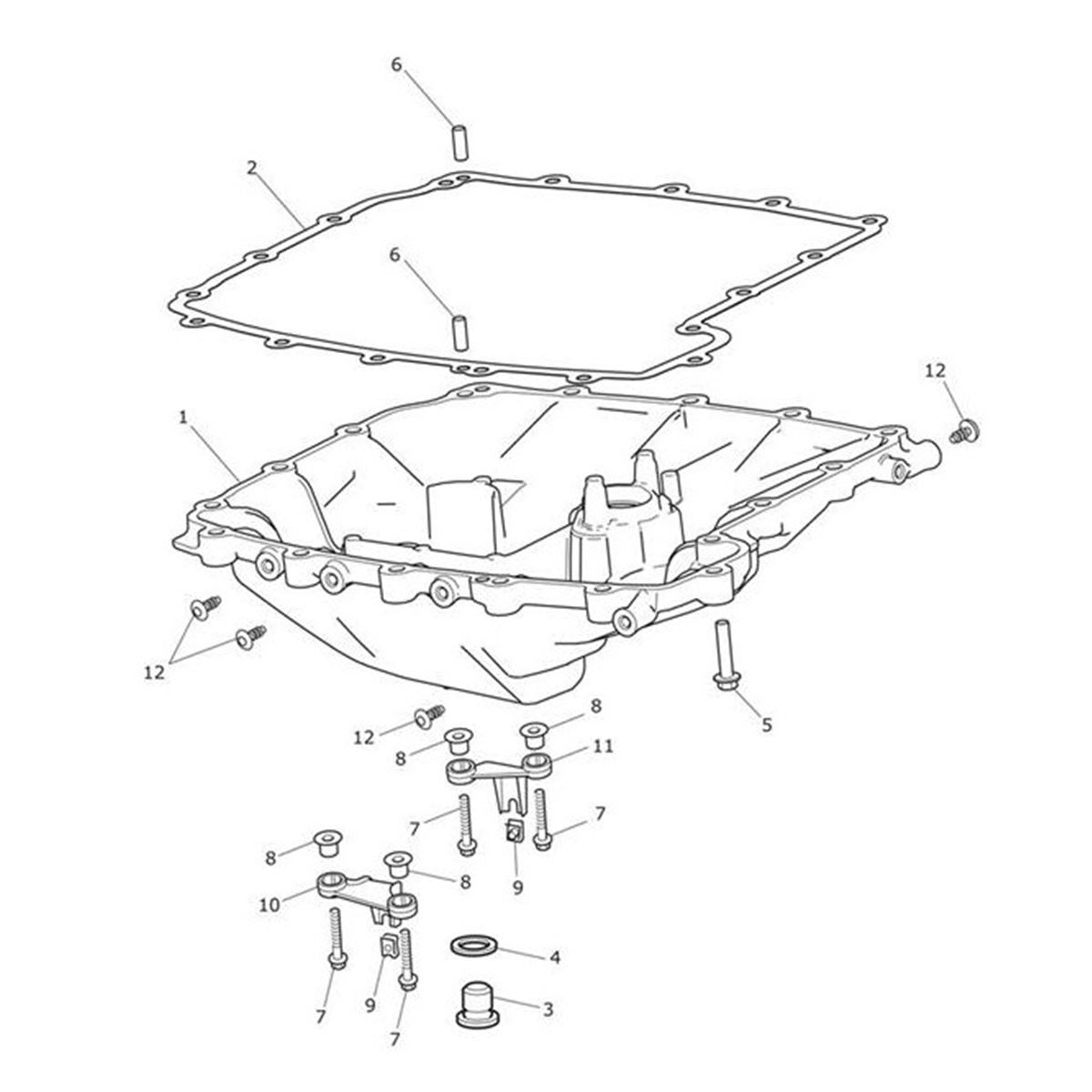 6
2
6
12
1
12
5
12
8
8
11
7
7
9
8
8
10
4
9
3
7
7